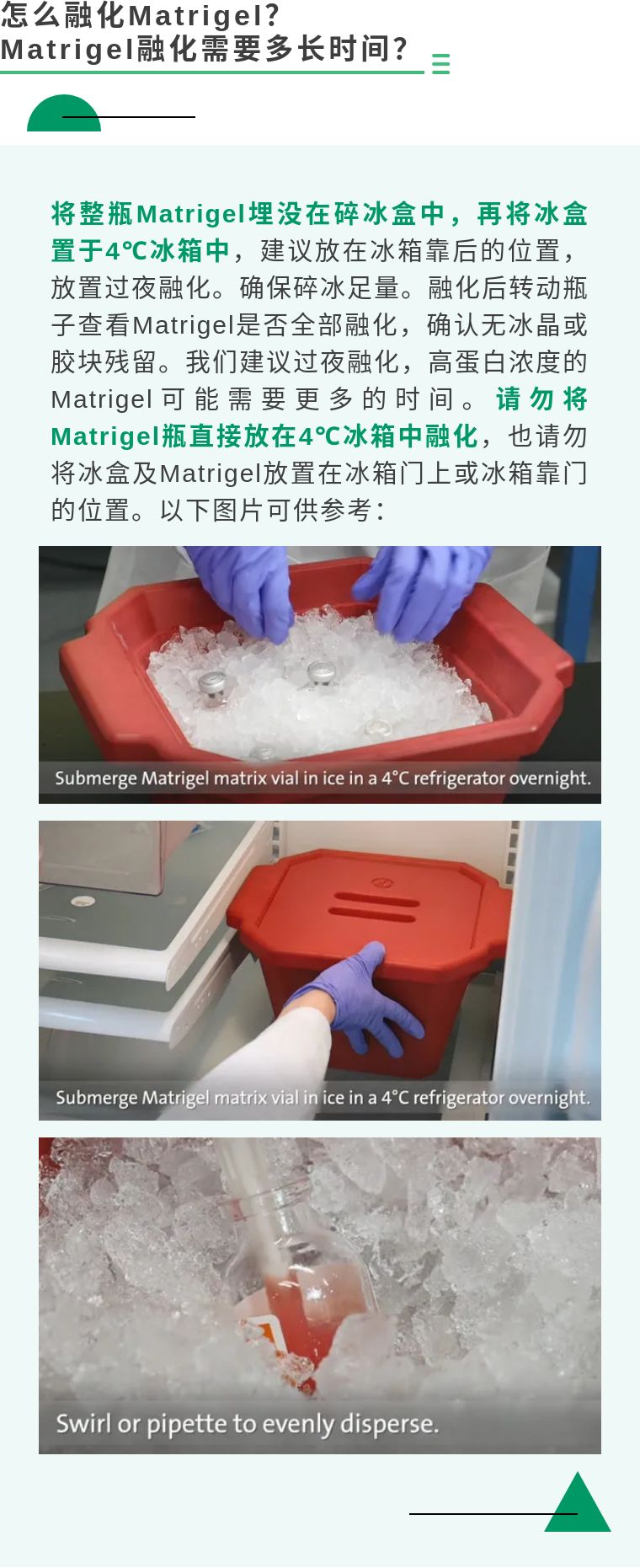 怎么融化Matrigel?
Matrigel融化需要多长时间?

将整瓶Matrigel埋没在碎冰盒中，再将冰盒置于4℃冰箱中，建议放在冰箱靠后的位置，放置过夜融化。确保碎冰足量。融化后转动瓶子查看Matrigel是否全部融化，确认无冰晶或胶块残留。我们建议过夜融化，高蛋白浓度的Matrigel可能需要更多的时间。请勿将Matrigel瓶直接放在4℃冰箱中融化，也请勿将冰盒及Matrigel放置在冰箱门上或冰箱靠门的位置。以下图片可供参考：

Submerge Matrigel matrix vial in ice in a 4°C refrigerator overnight.

Submerge Matrigel matrix vial in ice in a 4°C refrigerator overnight.

Swirl or pipette to evenly disperse.